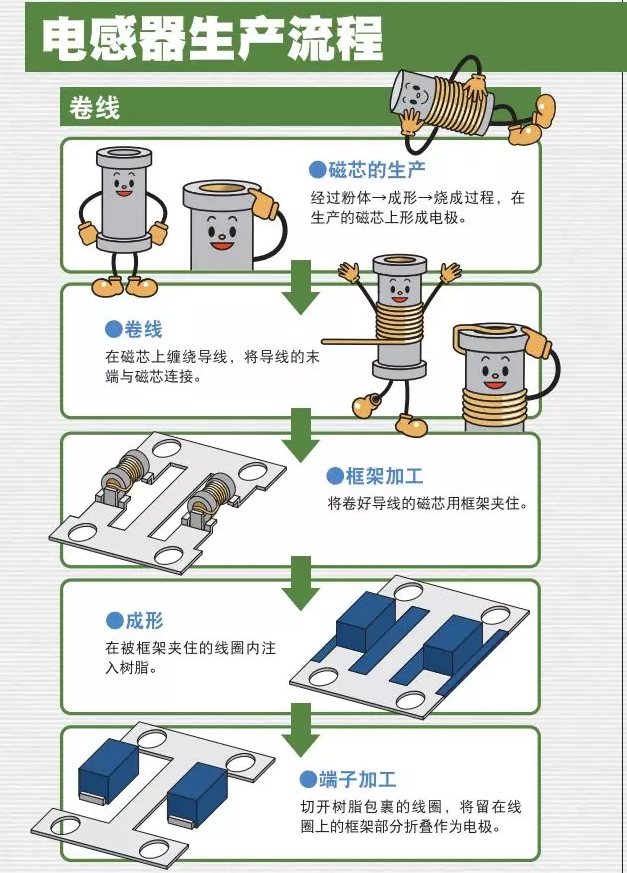 电感器生产流程

卷线

●磁芯的生产
经过粉体→成形→烧成过程，在生产的磁芯上形成电极。

●卷线
在磁芯上缠绕导线，将导线的末端与磁芯连接。

●框架加工
将卷好导线的磁芯用框架夹住。

●成形
在被框架夹住的线圈内注入树脂。

●端子加工
切开树脂包裹的线圈，将留在线圈上的框架部分折叠作为电极。