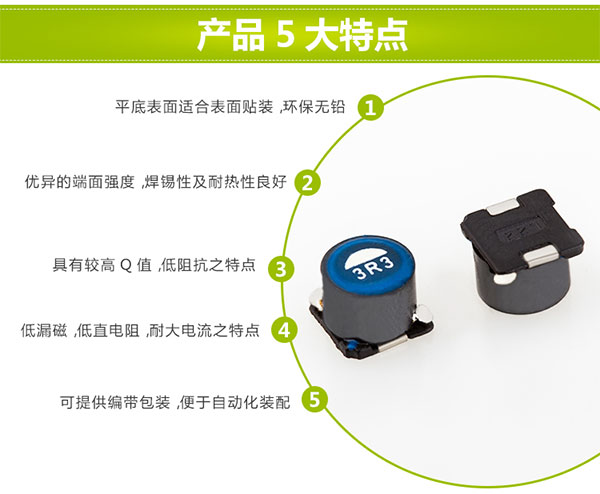 产品 5 大特点

平底表面适合表面贴装 ,环保无铅 1

优异的端面强度 ,焊锡性及耐热性良好 2

具有较高 Q 值 ,低阻抗之特点 3

低漏磁 ,低直电阻 ,耐大电流之特点 4

可提供编带包装 ,便于自动化装配 5

3R3